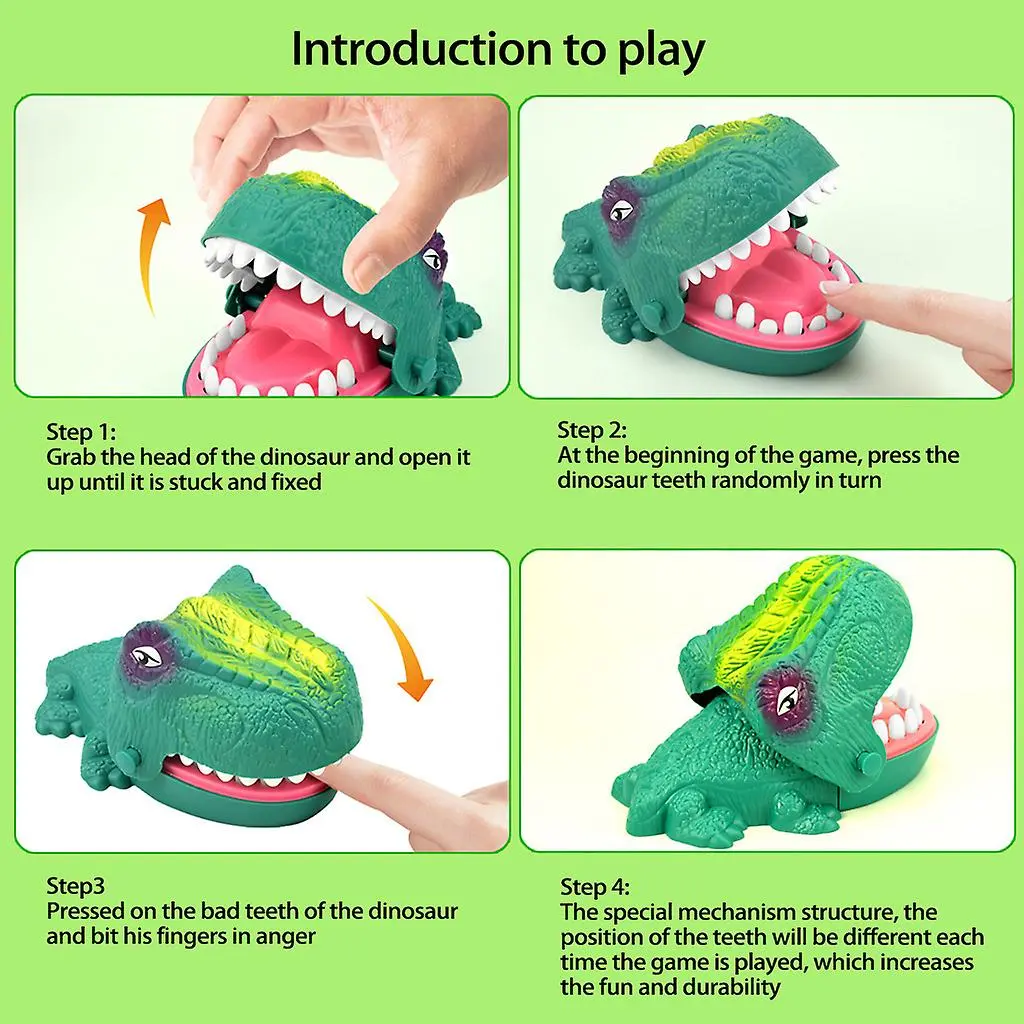 Introduction to play

Step 1:
Grab the head of the dinosaur and open it up until it is stuck and fixed

Step 2:
At the beginning of the game, press the dinosaur teeth randomly in turn

Step3
Pressed on the bad teeth of the dinosaur and bit his fingers in anger

Step 4:
The special mechanism structure, the position of the teeth will be different each time the game is played, which increases the fun and durability