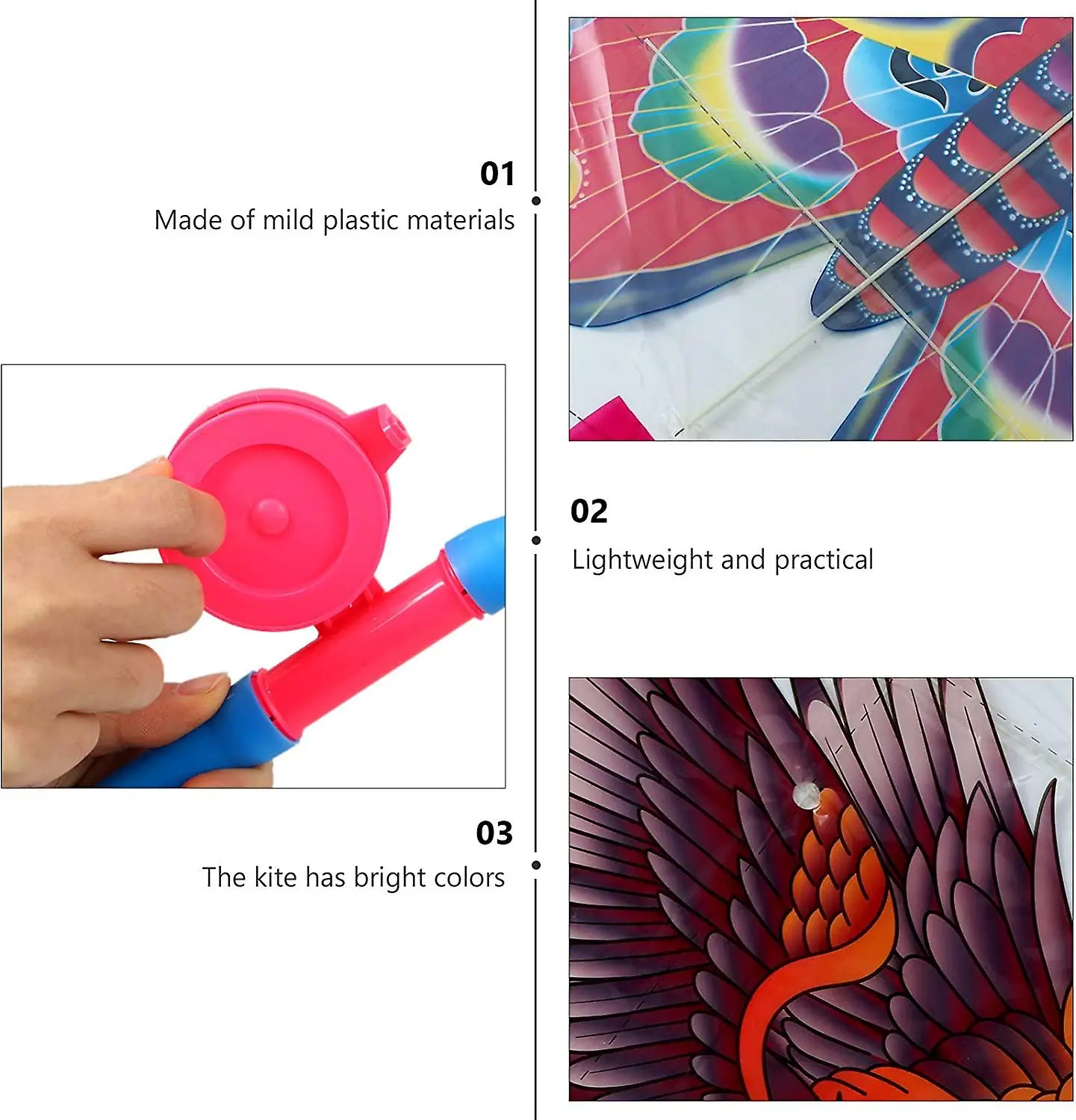 01
Made of mild plastic materials

02
Lightweight and practical

03
The kite has bright colors